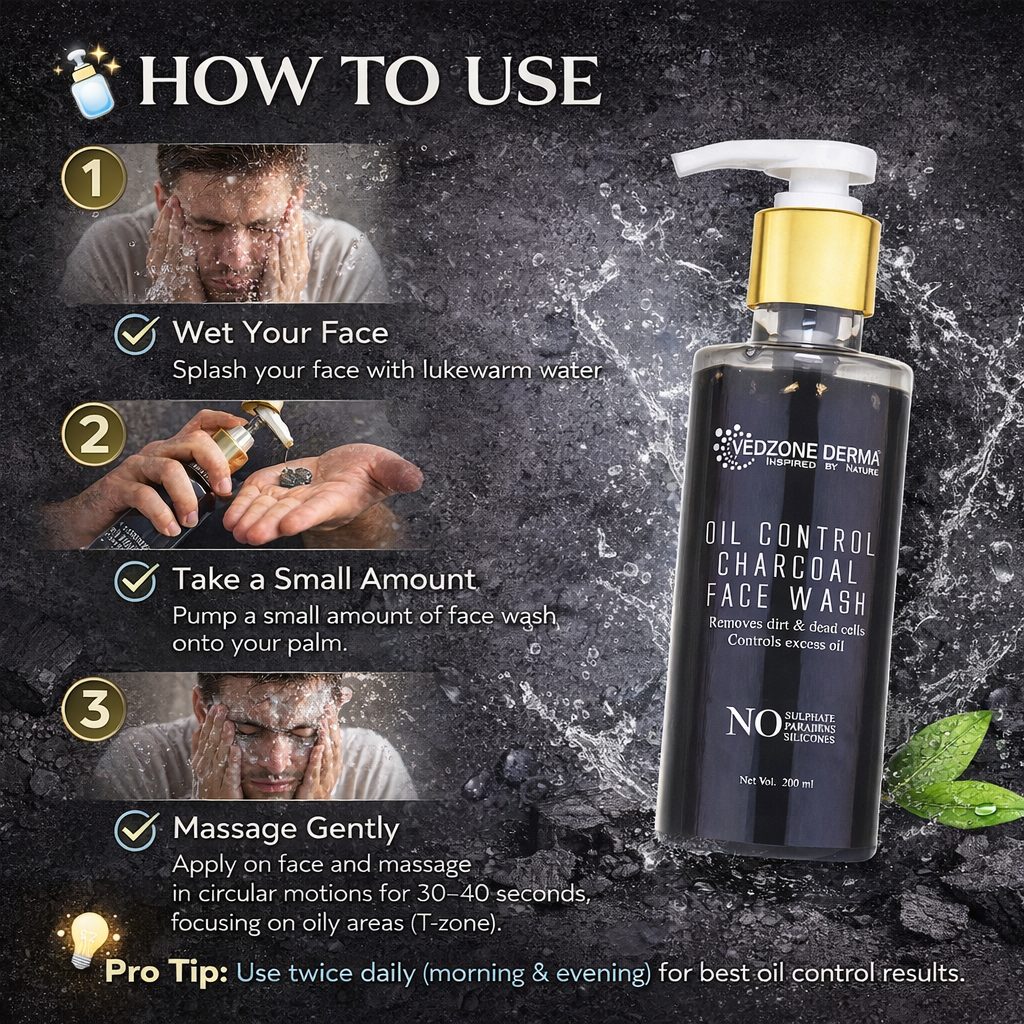 HOW TO USE

1

Wet Your Face
Splash your face with lukewarm water

2

Take a Small Amount
Pump a small amount of face wash onto your palm.

3

Massage Gently
Apply on face and massage in circular motions for 30–40 seconds, focusing on oily areas (T-zone).

Pro Tip: Use twice daily (morning & evening) for best oil control results.

VEDZONE DERMA
INSPIRED BY NATURE

OIL CONTROL CHARCOAL FACE WASH
Removes dirt & dead cells
Controls excess oil

NO SULPHATE PARABENS SILICONES

Net Vol. 200 ml