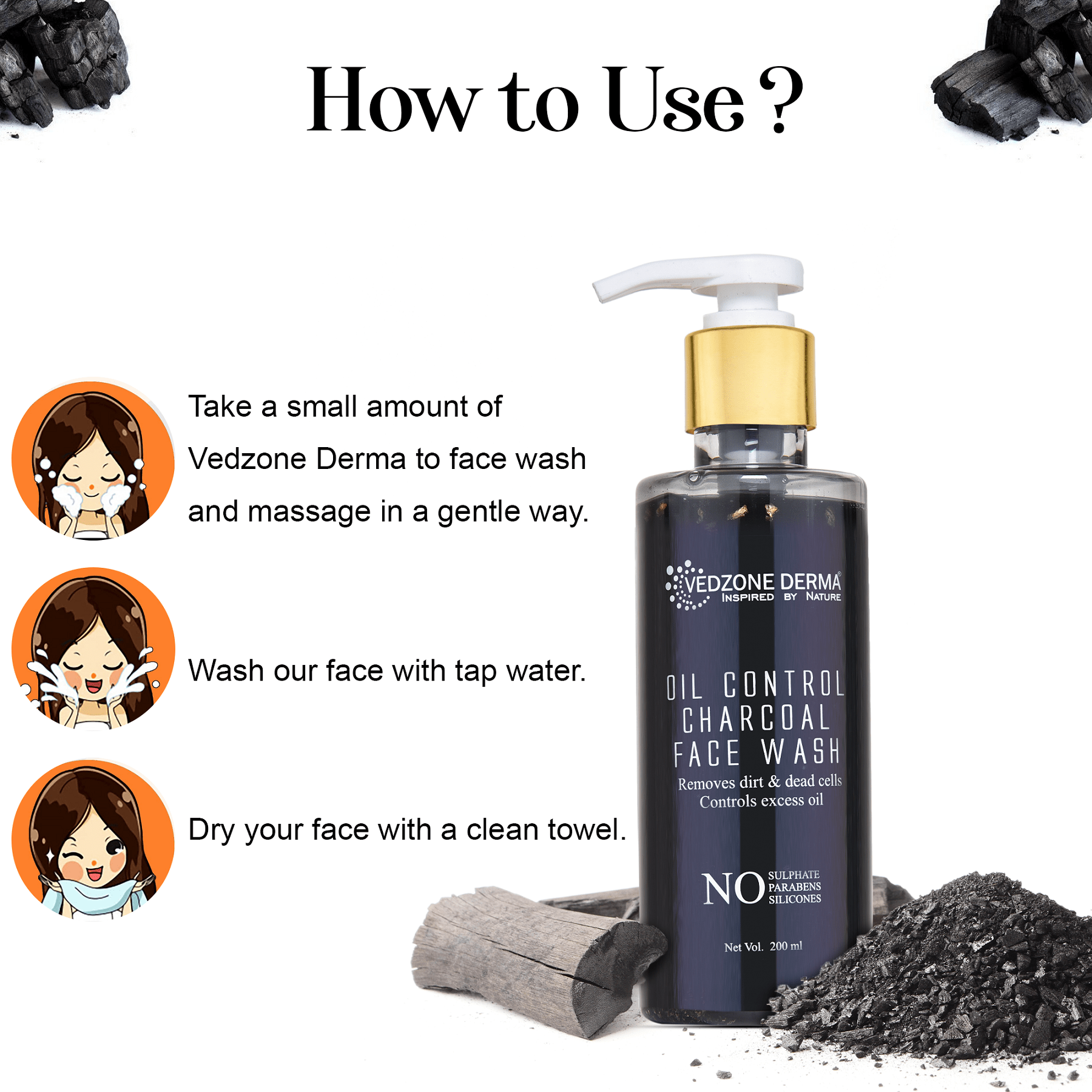 How to Use ?

Take a small amount of Vedzone Derma to face wash and massage in a gentle way.

Wash our face with tap water.

Dry your face with a clean towel.

VEDZONE DERMA®
INSPIRED BY NATURE

OIL CONTROL
CHARCOAL
FACE WASH
Removes dirt & dead cells
Controls excess oil

NO SULPHATE PARABENS SILICONES

Net Vol. 200 ml